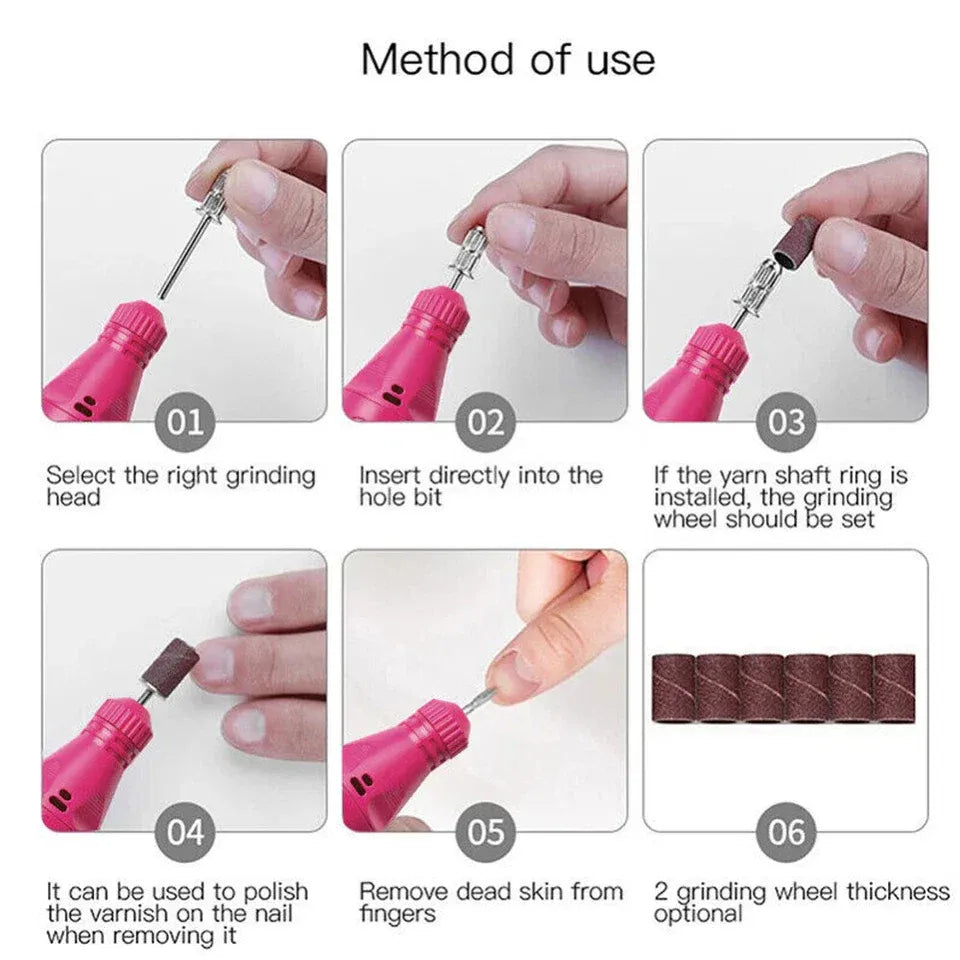 Method of use

01

Select the right grinding head

02

Insert directly into the hole bit

03

If the yarn shaft ring is installed, the grinding wheel should be set

04

It can be used to polish the varnish on the nail when removing it

05

Remove dead skin from fingers

06

2 grinding wheel thickness optional